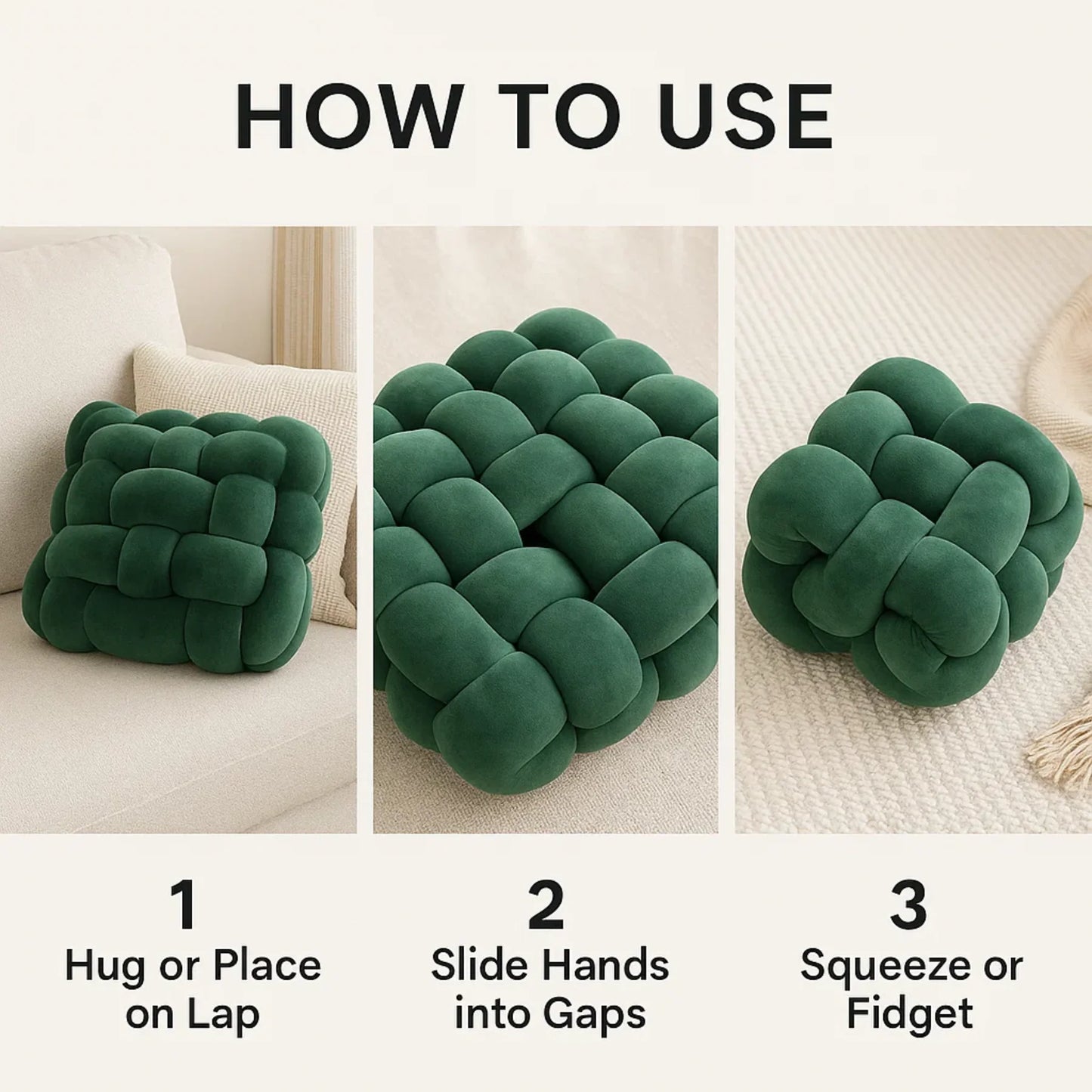 HOW TO USE

1
Hug or Place on Lap

2
Slide Hands into Gaps

3
Squeeze or Fidget