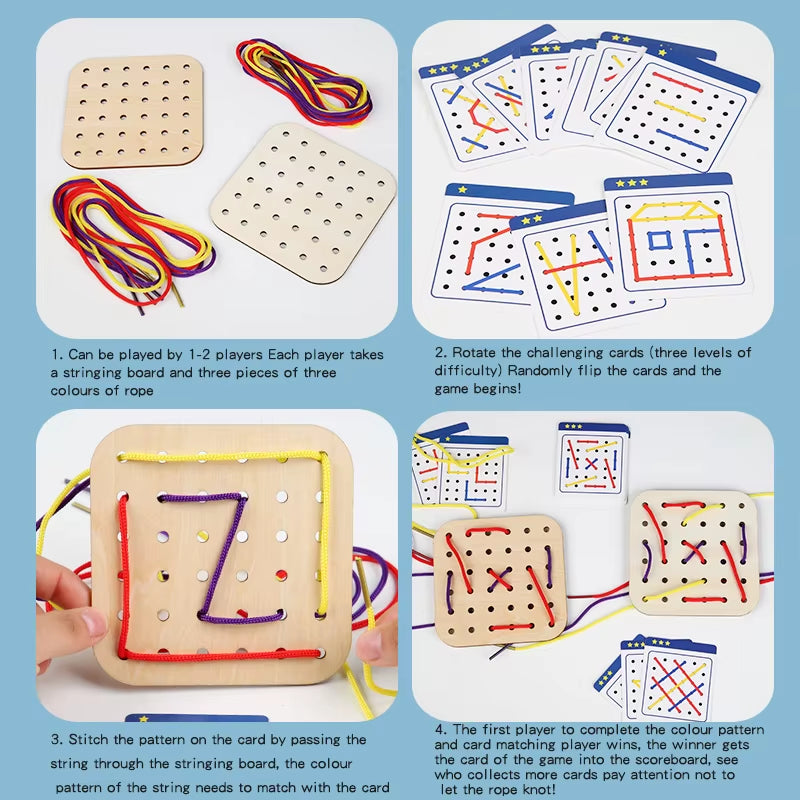 1. Can be played by 1-2 players Each player takes a stringing board and three pieces of three colours of rope

2. Rotate the challenging cards (three levels of difficulty) Randomly flip the cards and the game begins!

3. Stitch the pattern on the card by passing the string through the stringing board, the colour pattern of the string needs to match with the card

4. The first player to complete the colour pattern and card matching player wins, the winner gets the card of the game into the scoreboard, see who collects more cards pay attention not to let the rope knot!